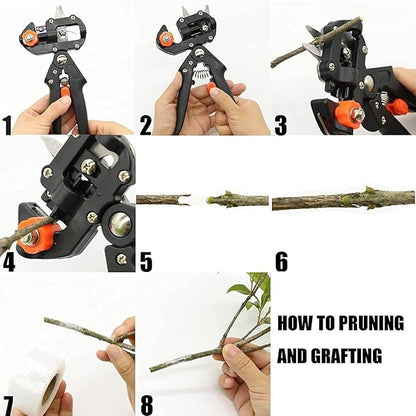 1

2

3

4

5

6

7

8

HOW TO PRUNING
AND GRAFTING